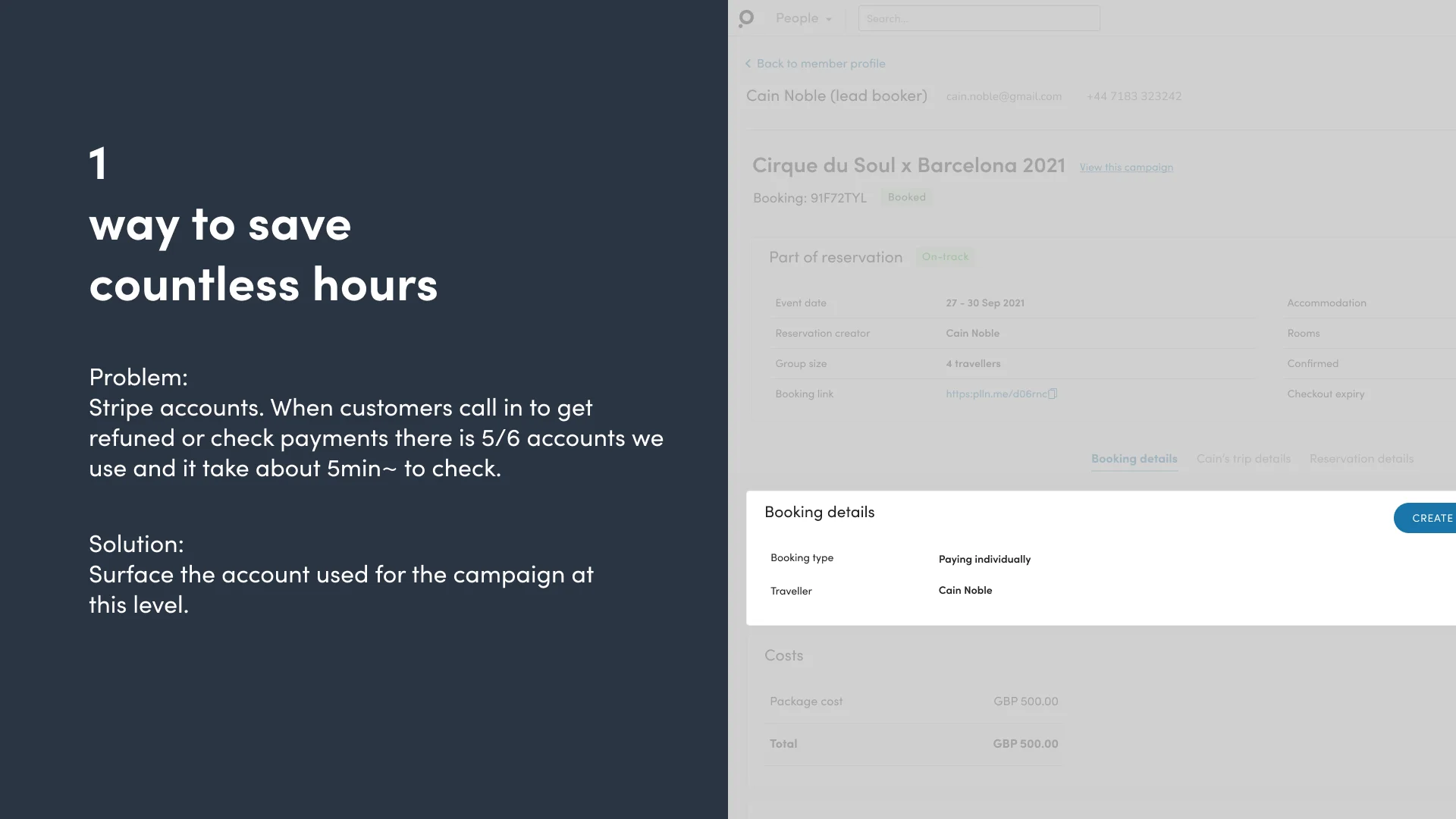 1
way to save
countless hours

Problem:
Stripe accounts. When customers call in to get refuned or check payments there is 5/6 accounts we use and it take about 5min~ to check.

Solution:
Surface the account used for the campaign at this level.

People
Search...

Back to member profile

Cain Noble (lead booker) cain.noble@gmail.com +44 7183 323242

Cirque du Soul x Barcelona 2021 View this campaign

Booking: 91F72TYL Booked

Part of reservation On-track

Event date 27 - 30 Sep 2021
Reservation creator Cain Noble
Group size 4 travellers
Booking link https:plln.me/d06rnc

Accommodation
Rooms
Confirmed
Checkout expiry

Booking details Cain's trip details Reservation details

Booking details
CREATE

Booking type Paying individually
Traveller Cain Noble

Costs

Package cost GBP 500.00
Total GBP 500.00